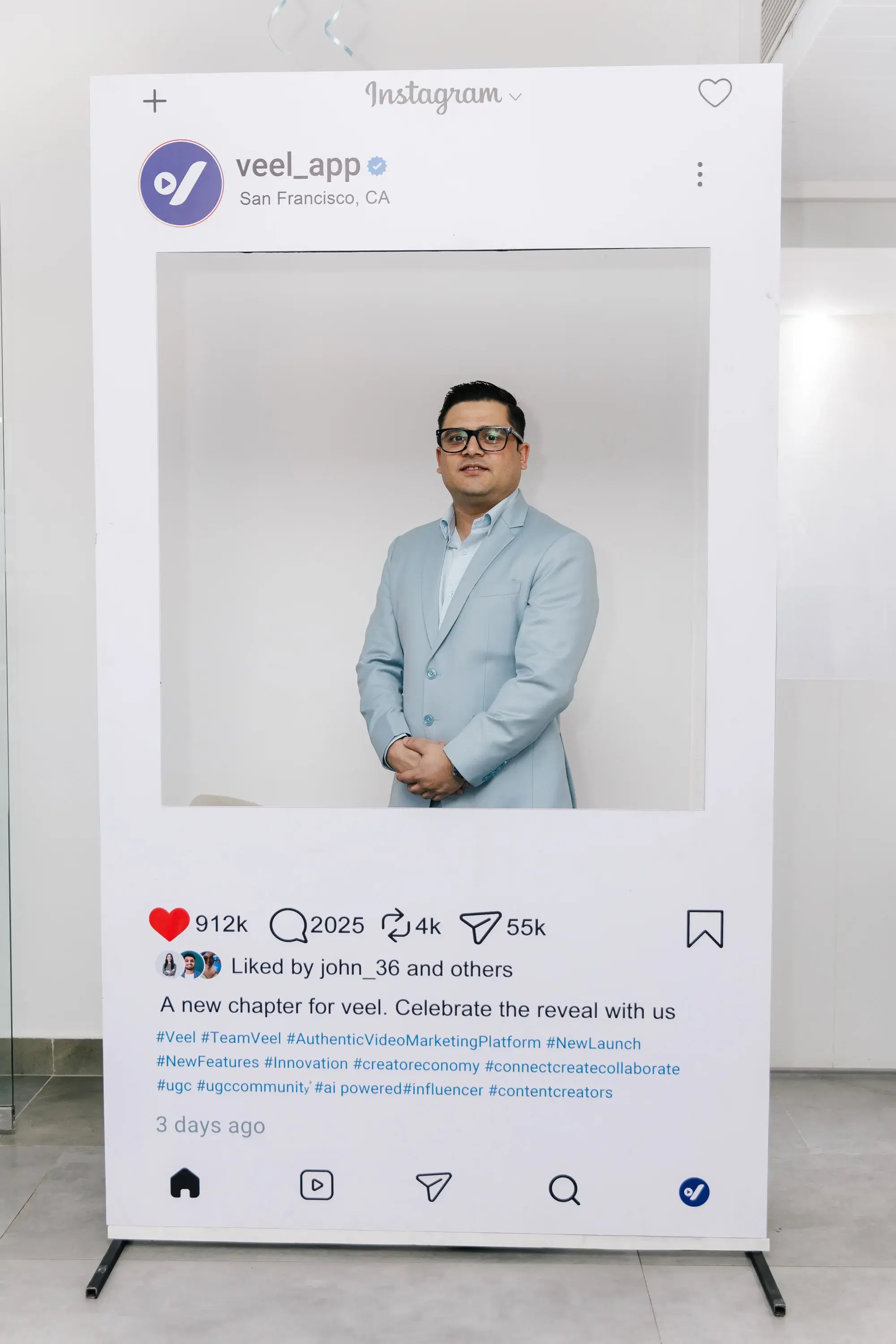 Instagram

veel_app
San Francisco, CA

912k 2025 4k 55k

Liked by john_36 and others

A new chapter for veel. Celebrate the reveal with us

#Veel #TeamVeel #AuthenticVideoMarketingPlatform #NewLaunch #NewFeatures #Innovation #creatoreconomy #connectcreatecollaborate #ugc #ugccommunity #ai powered#influencer #contentcreators

3 days ago