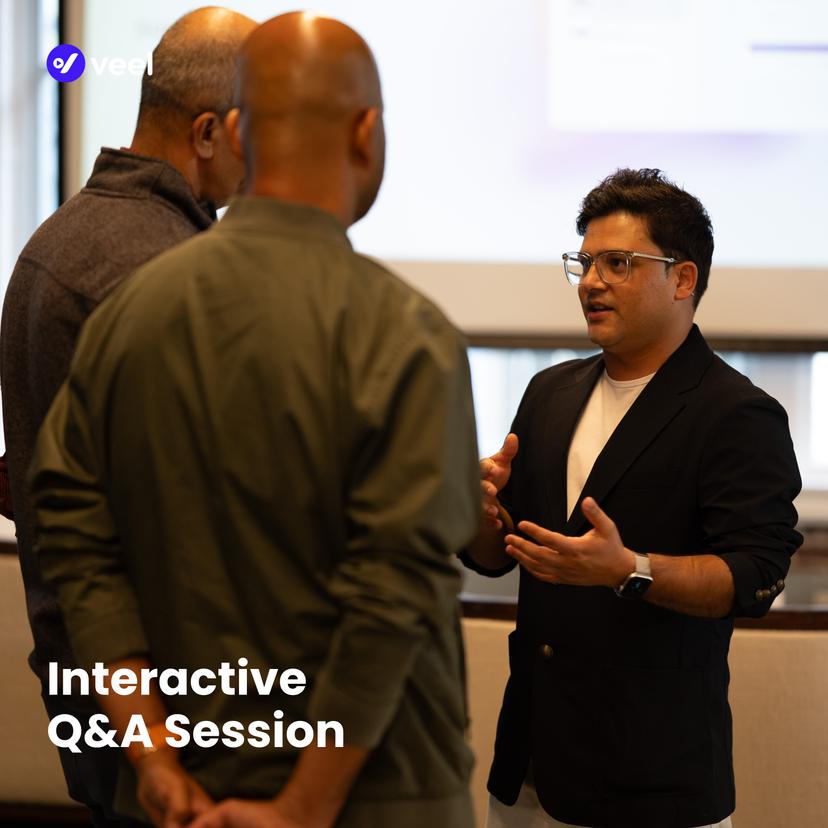 veel

Interactive Q&A Session