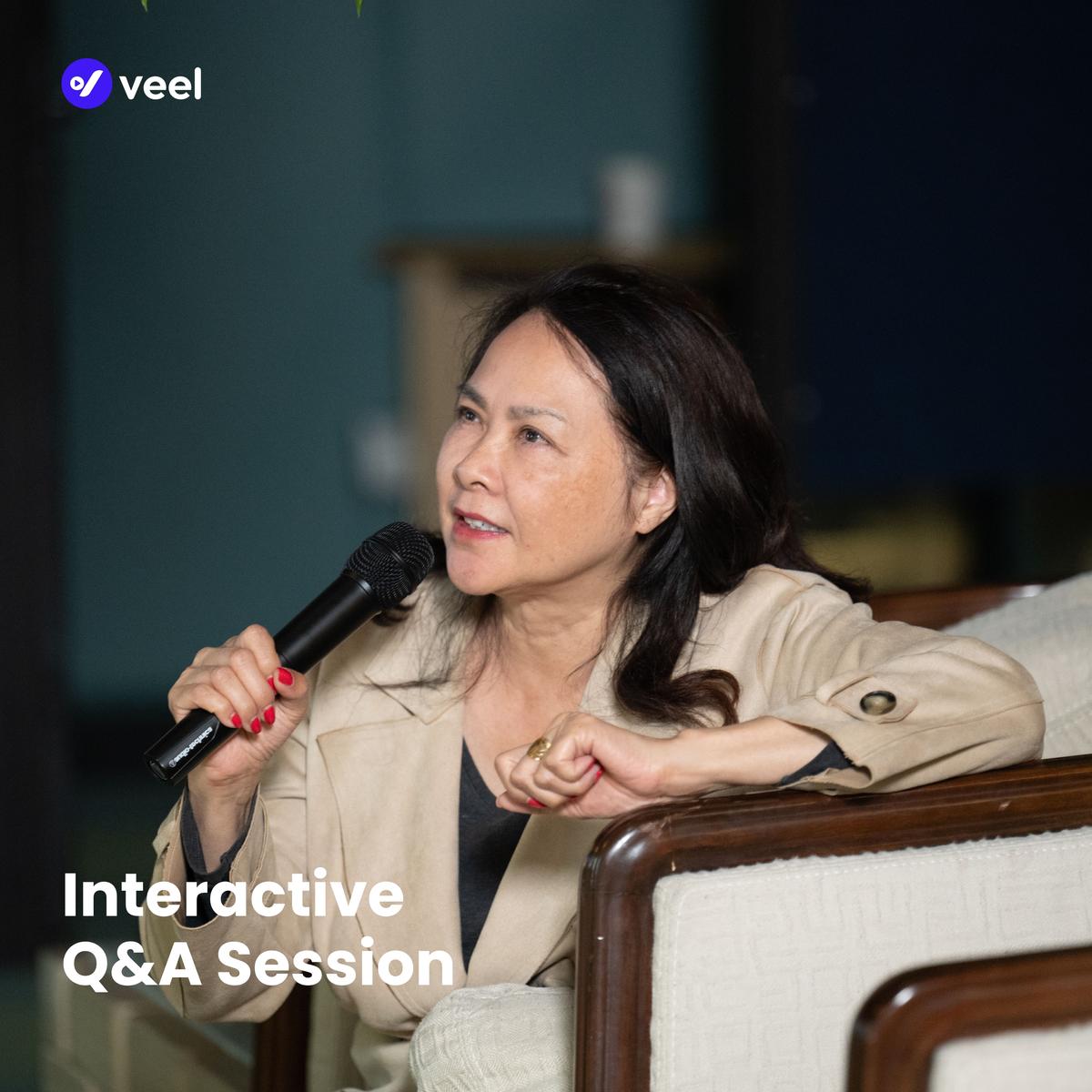 veel

Interactive Q&A Session